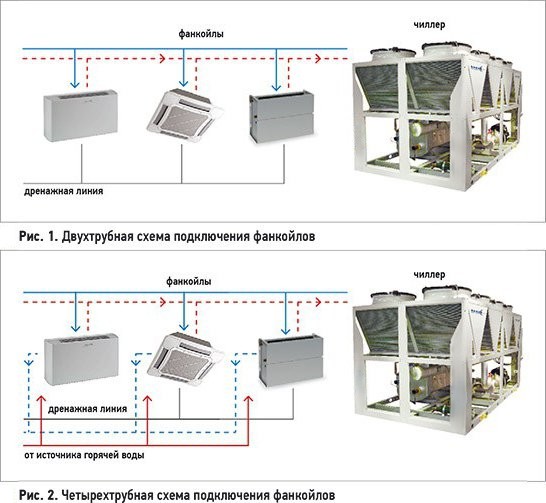 фанкойлы

чиллер

дренажная линия

Рис. 1. Двухтрубная схема подключения фанкойлов

фанкойлы

чиллер

дренажная линия

от источника горячей воды

Рис. 2. Четырехтрубная схема подключения фанкойлов